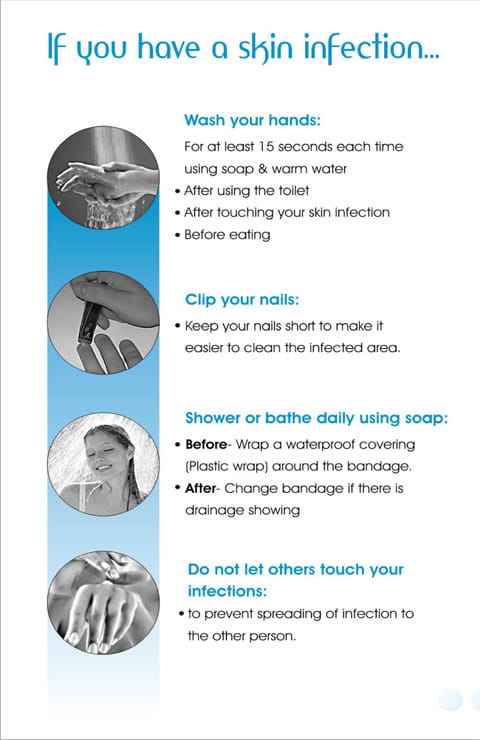 If you have a skin infection...

Wash your hands:

For at least 15 seconds each time using soap & warm water

• After using the toilet
• After touching your skin infection
• Before eating

Clip your nails:

• Keep your nails short to make it easier to clean the infected area.

Shower or bathe daily using soap:

• Before- Wrap a waterproof covering (Plastic wrap) around the bandage.
• After- Change bandage if there is drainage showing

Do not let others touch your infections:

• to prevent spreading of infection to the other person.